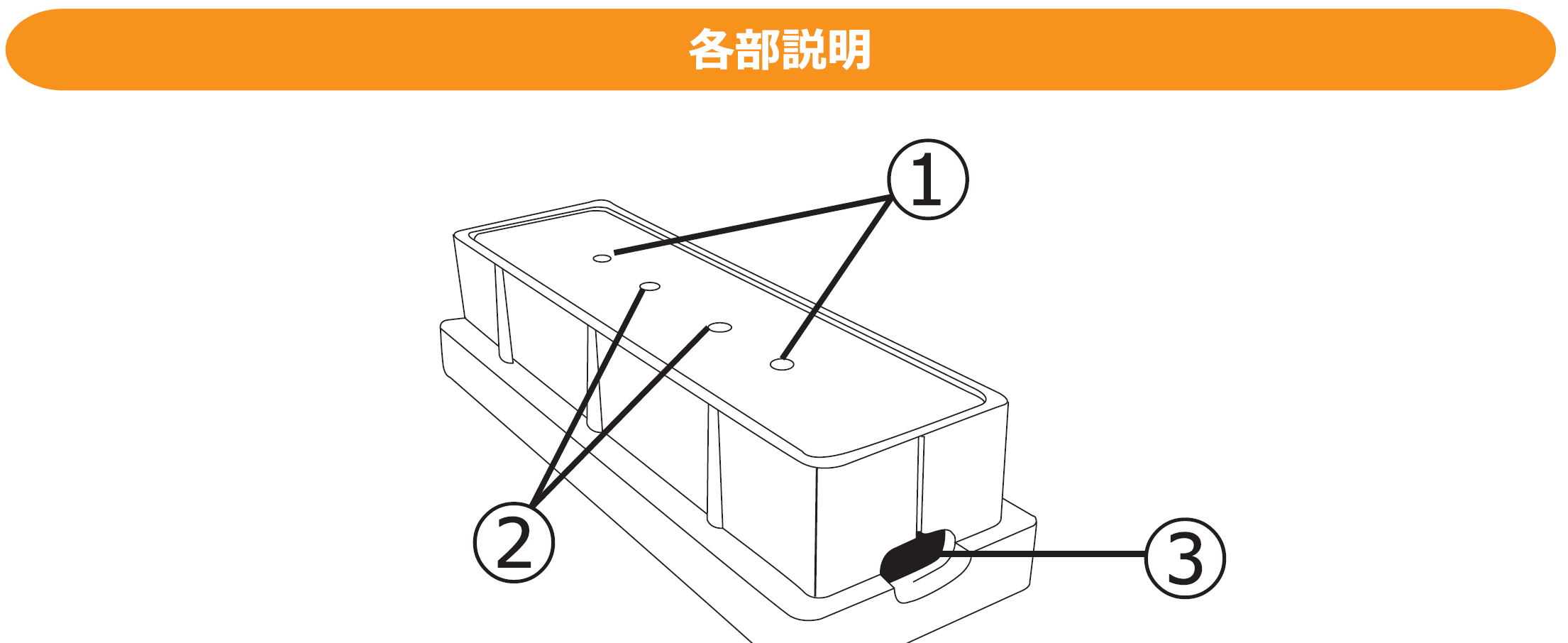 各部説明

①

②

③